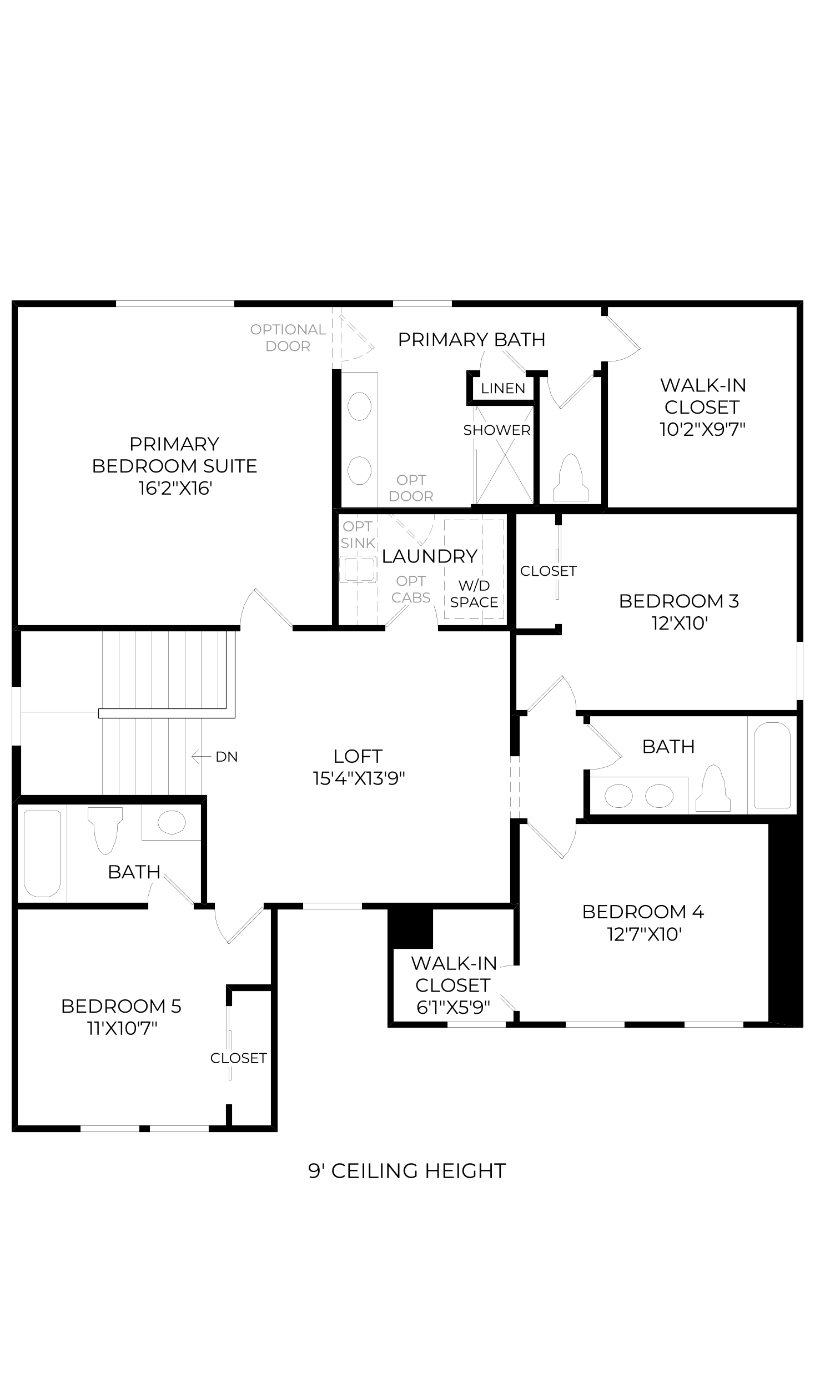 OPTIONAL DOOR

PRIMARY BATH

LINEN

SHOWER

WALK-IN CLOSET 10'2"X9'7"

PRIMARY BEDROOM SUITE 16'2"X16'

OPT DOOR

OPT SINK

LAUNDRY

OPT CABS

W/D SPACE

CLOSET

BEDROOM 3 12'X10'

DN

LOFT 15'4"X13'9"

BATH

BATH

BEDROOM 4 12'7"X10'

WALK-IN CLOSET 6'1"X5'9"

BEDROOM 5 11'X10'7"

CLOSET

9' CEILING HEIGHT